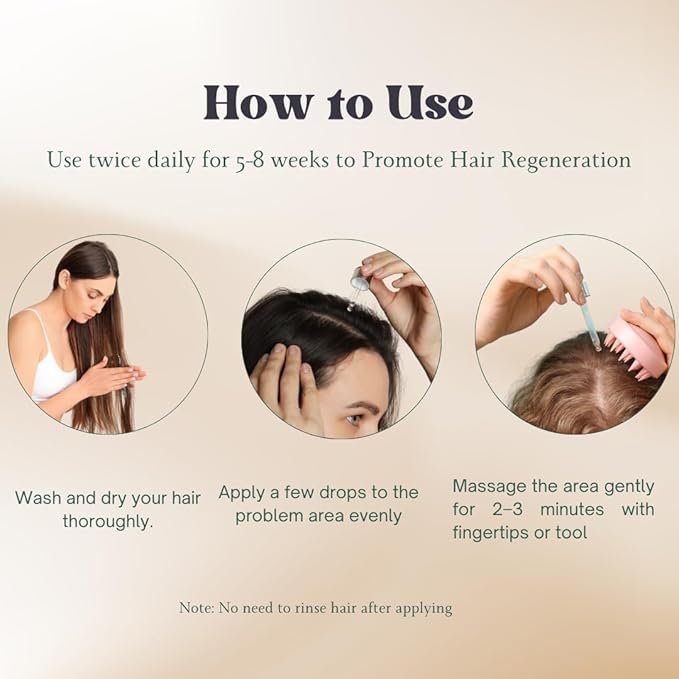 How to Use

Use twice daily for 5-8 weeks to Promote Hair Regeneration

Wash and dry your hair thoroughly.

Apply a few drops to the problem area evenly

Massage the area gently for 2–3 minutes with fingertips or tool

Note: No need to rinse hair after applying